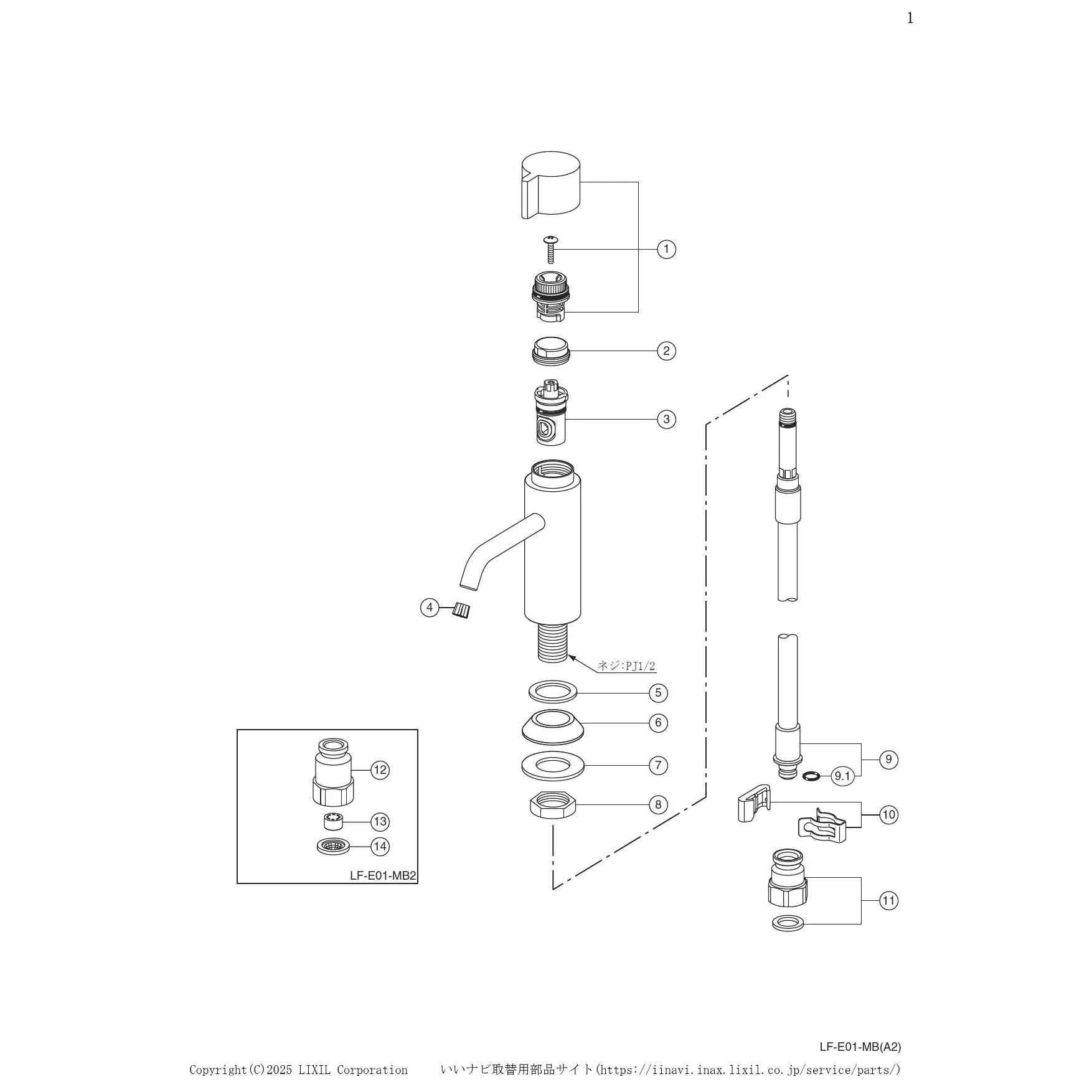 1

1

2

3

4

ネジ:PJ1/2

5

6

7

8

9

9.1

10

11

12

13

14

LF-E01-MB2

LF-E01-MB(A2)

Copyright(C)2025 LIXIL Corporation　　いいナビ取替用部品サイト(https://iinavi.inax.lixil.co.jp/service/parts/)